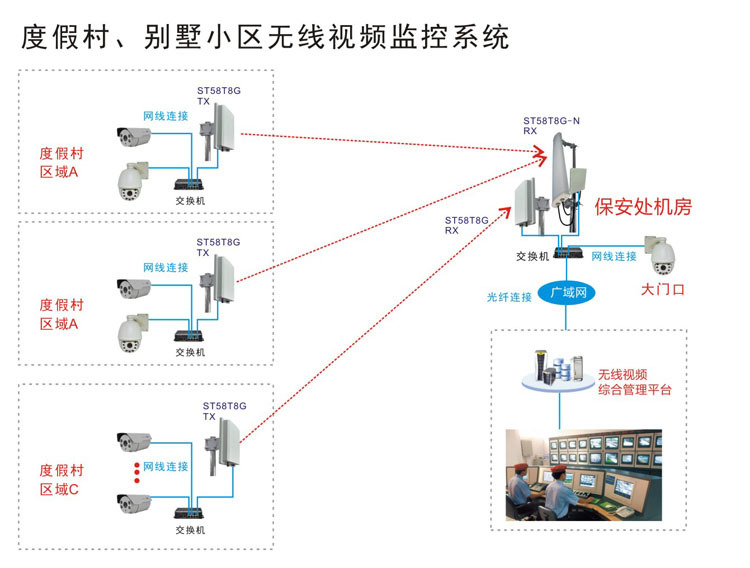 度假村、别墅小区无线视频监控系统

ST58T8G TX

网线连接

度假村
区域A

交换机

ST58T8G TX

网线连接

度假村
区域A

交换机

ST58T8G TX

网线连接

度假村
区域C

交换机

ST58T8G-N RX

ST58T8G RX

保安处机房

交换机

网线连接

大门口

光纤连接

广域网

无线视频
综合管理平台